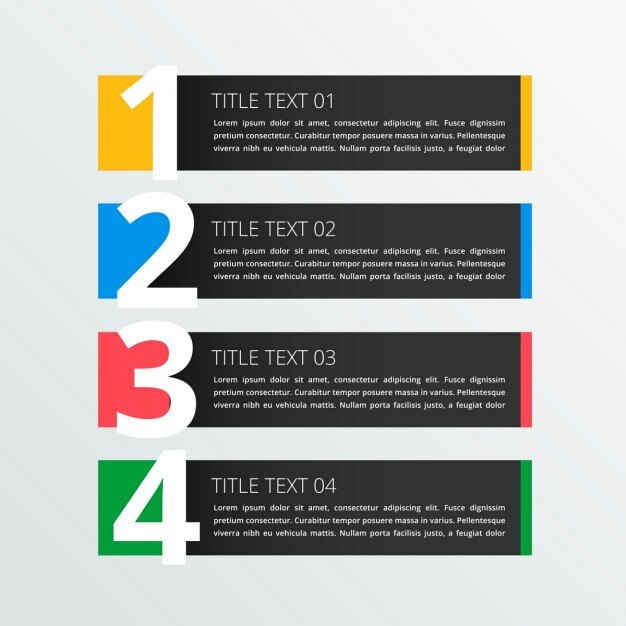 1
TITLE TEXT 01
Lorem ipsum dolor sit amet, consectetur adipiscing elit. Fusce dignissim pretium consectetur. Curabitur tempor posuere massa in varius. Pellentesque viverra nibh eu vehicula mattis. Nullam porta facilisis justo, a feugiat dolor

2
TITLE TEXT 02
Lorem ipsum dolor sit amet, consectetur adipiscing elit. Fusce dignissim pretium consectetur. Curabitur tempor posuere massa in varius. Pellentesque viverra nibh eu vehicula mattis. Nullam porta facilisis justo, a feugiat dolor

3
TITLE TEXT 03
Lorem ipsum dolor sit amet, consectetur adipiscing elit. Fusce dignissim pretium consectetur. Curabitur tempor posuere massa in varius. Pellentesque viverra nibh eu vehicula mattis. Nullam porta facilisis justo, a feugiat dolor

4
TITLE TEXT 04
Lorem ipsum dolor sit amet, consectetur adipiscing elit. Fusce dignissim pretium consectetur. Curabitur tempor posuere massa in varius. Pellentesque viverra nibh eu vehicula mattis. Nullam porta facilisis justo, a feugiat dolor