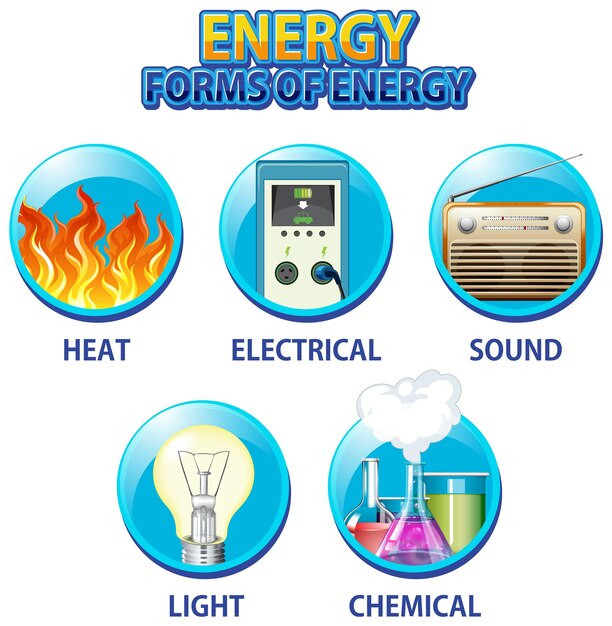 ENERGY
FORMS OF ENERGY

HEAT

ELECTRICAL

SOUND

LIGHT

CHEMICAL