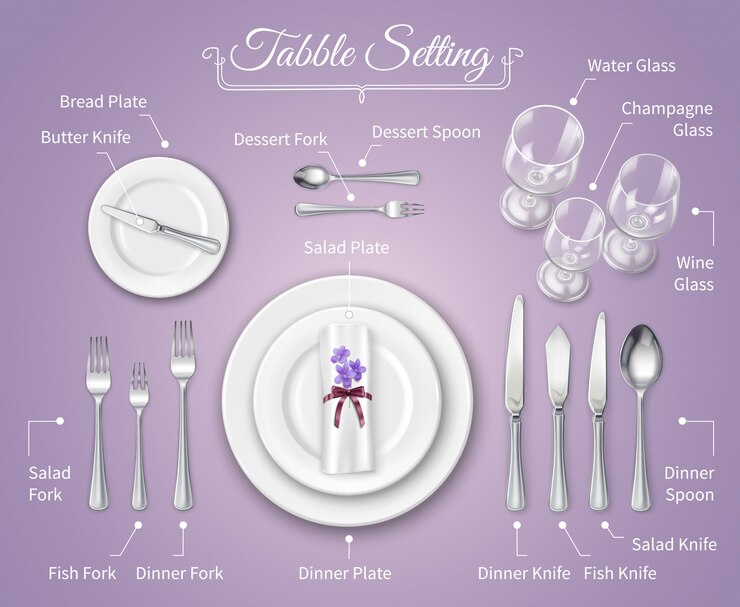 Tabble Setting

Bread Plate

Butter Knife

Dessert Fork

Dessert Spoon

Water Glass

Champagne Glass

Wine Glass

Salad Plate

Salad Fork

Fish Fork

Dinner Fork

Dinner Plate

Dinner Knife

Fish Knife

Salad Knife

Dinner Spoon