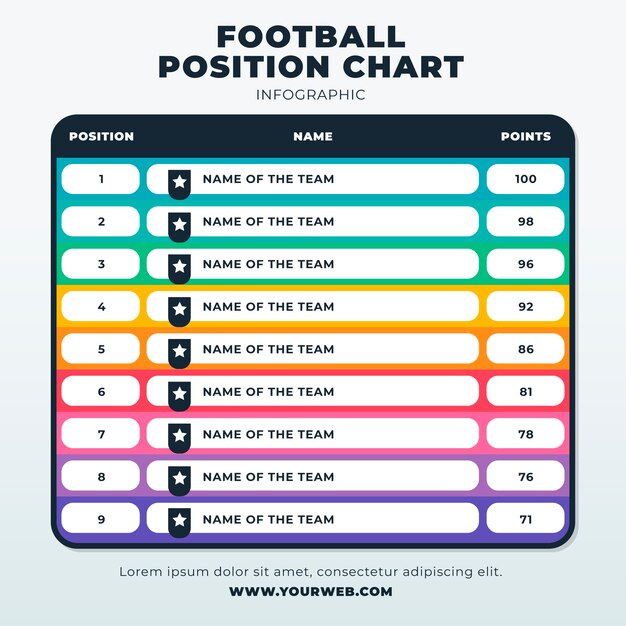 FOOTBALL POSITION CHART
INFOGRAPHIC

| POSITION | NAME | POINTS |
|---|---|---|
| 1 | NAME OF THE TEAM | 100 |
| 2 | NAME OF THE TEAM | 98 |
| 3 | NAME OF THE TEAM | 96 |
| 4 | NAME OF THE TEAM | 92 |
| 5 | NAME OF THE TEAM | 86 |
| 6 | NAME OF THE TEAM | 81 |
| 7 | NAME OF THE TEAM | 78 |
| 8 | NAME OF THE TEAM | 76 |
| 9 | NAME OF THE TEAM | 71 |

Lorem ipsum dolor sit amet, consectetur adipiscing elit.
WWW.YOURWEB.COM