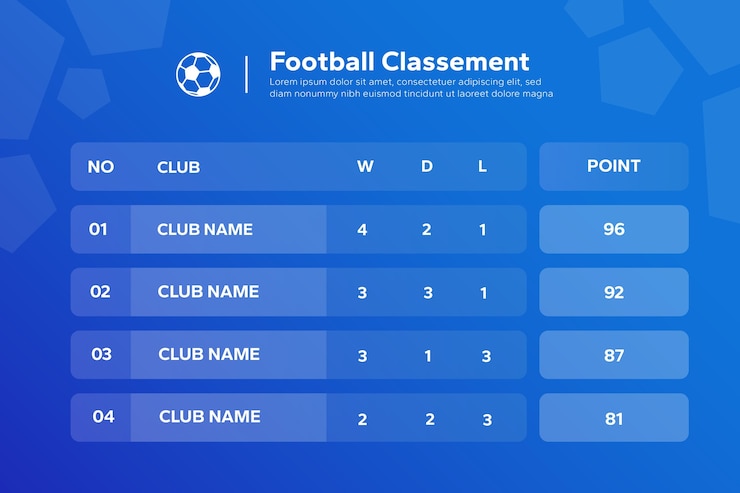 Football Classement
Lorem ipsum dolor sit amet, consectetuer adipiscing elit, sed diam nonummy nibh euismod tincidunt ut laoreet dolore magna

| NO | CLUB | W | D | L | POINT |
|---|---|---|---|---|---|
| 01 | CLUB NAME | 4 | 2 | 1 | 96 |
| 02 | CLUB NAME | 3 | 3 | 1 | 92 |
| 03 | CLUB NAME | 3 | 1 | 3 | 87 |
| 04 | CLUB NAME | 2 | 2 | 3 | 81 |