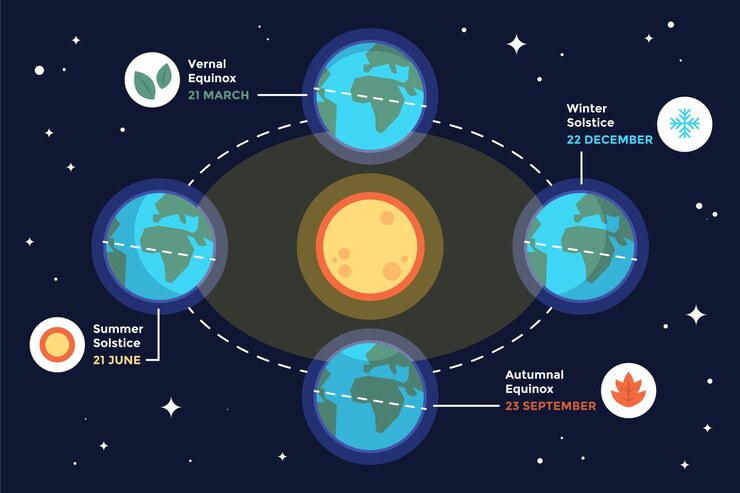 Vernal Equinox
21 MARCH

Winter Solstice
22 DECEMBER

Summer Solstice
21 JUNE

Autumnal Equinox
23 SEPTEMBER