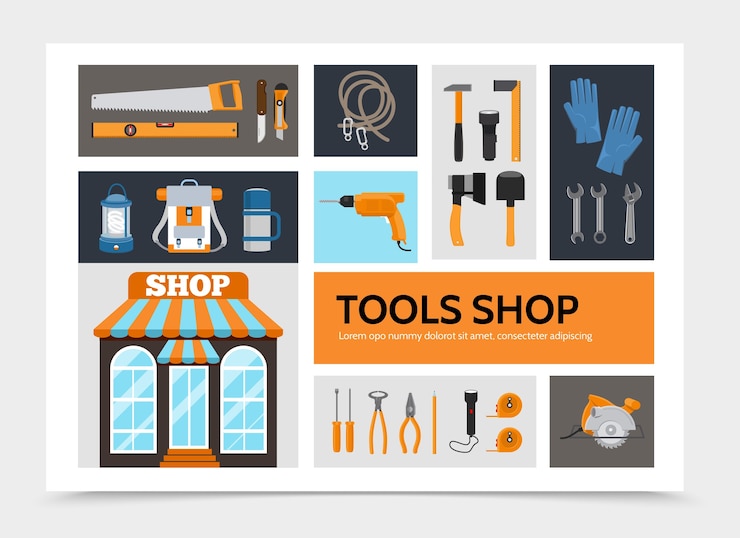 SHOP

TOOLS SHOP

Lorem opo nummy dolorot sit amet, consecteter adipiscing