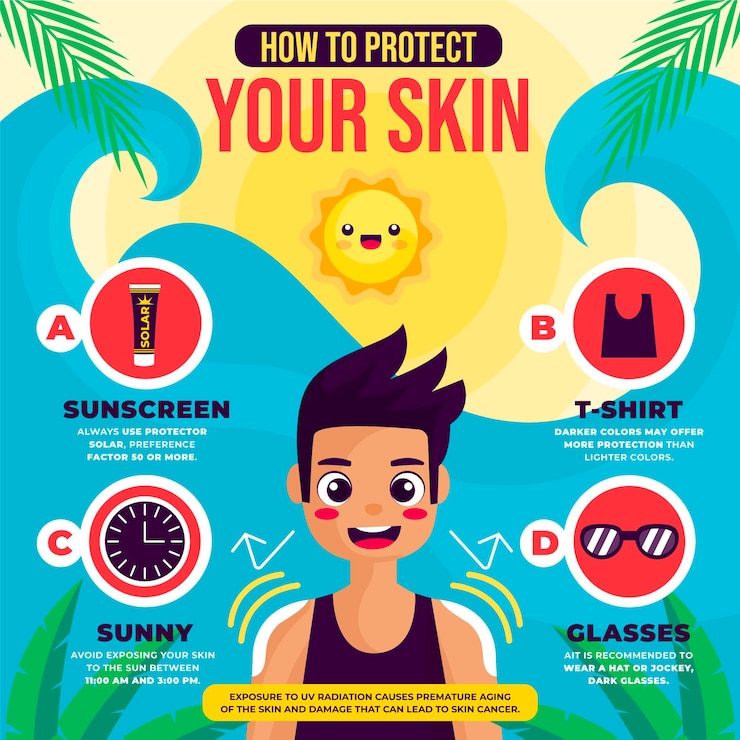 HOW TO PROTECT
YOUR SKIN

A
SOLAR
SUNSCREEN
ALWAYS USE PROTECTOR SOLAR, PREFERENCE FACTOR 50 OR MORE.

B
T-SHIRT
DARKER COLORS MAY OFFER MORE PROTECTION THAN LIGHTER COLORS.

C
SUNNY
AVOID EXPOSING YOUR SKIN TO THE SUN BETWEEN 11:00 AM AND 3:00 PM.

D
GLASSES
AIT IS RECOMMENDED TO WEAR A HAT OR JOCKEY, DARK GLASSES.

EXPOSURE TO UV RADIATION CAUSES PREMATURE AGING OF THE SKIN AND DAMAGE THAT CAN LEAD TO SKIN CANCER.