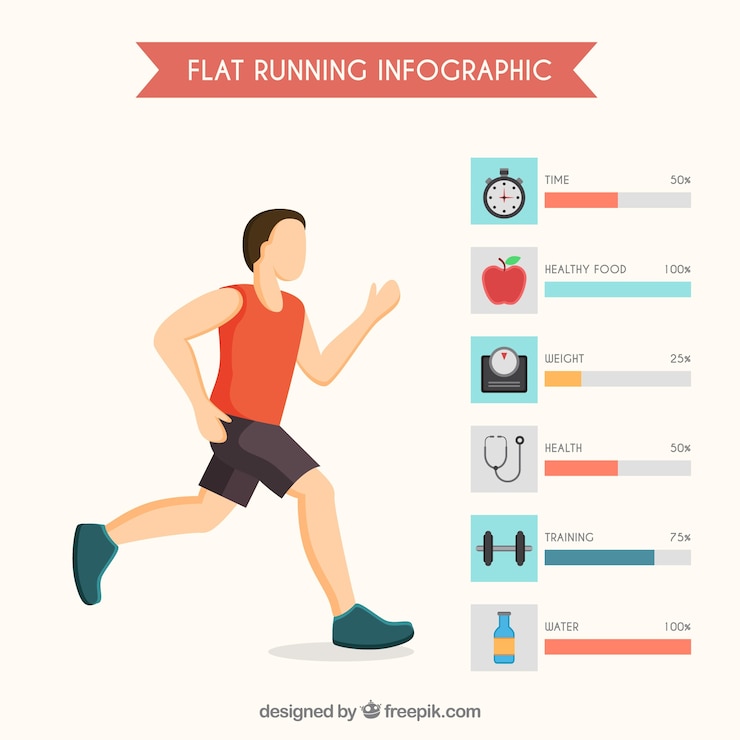 FLAT RUNNING INFOGRAPHIC

TIME 50%

HEALTHY FOOD 100%

WEIGHT 25%

HEALTH 50%

TRAINING 75%

WATER 100%

designed by freepik.com