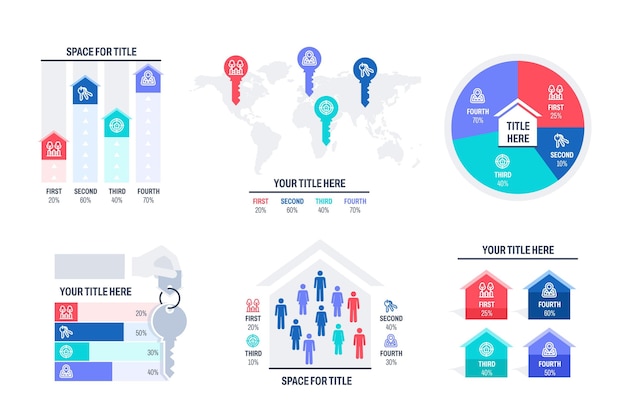 SPACE FOR TITLE

FIRST
20%

SECOND
60%

THIRD
40%

FOURTH
70%

YOUR TITLE HERE

FIRST
20%

SECOND
60%

THIRD
40%

FOURTH
70%

TITLE HERE

FIRST
25%

SECOND
10%

THIRD
40%

FOURTH
70%

YOUR TITLE HERE

20%

50%

30%

40%

FIRST
20%

THIRD
10%

SECOND
40%

FOURTH
30%

SPACE FOR TITLE

YOUR TITLE HERE

FIRST
25%

FOURTH
60%

THIRD
40%

FOURTH
50%