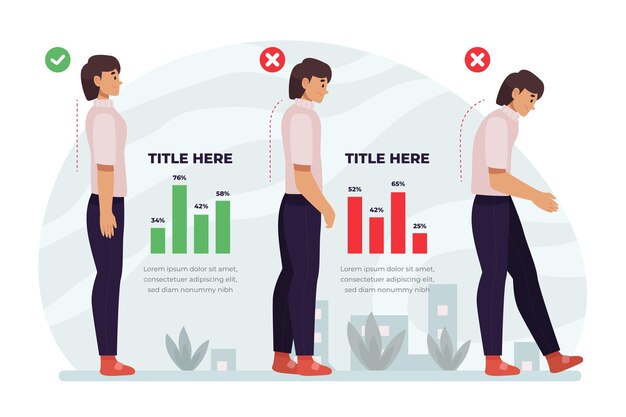 TITLE HERE

34%
76%
42%
58%

Lorem ipsum dolor sit amet, consectetuer adipiscing elit, sed diam nonummy nibh

TITLE HERE

52%
42%
65%
25%

Lorem ipsum dolor sit amet, consectetuer adipiscing elit, sed diam nonummy nibh