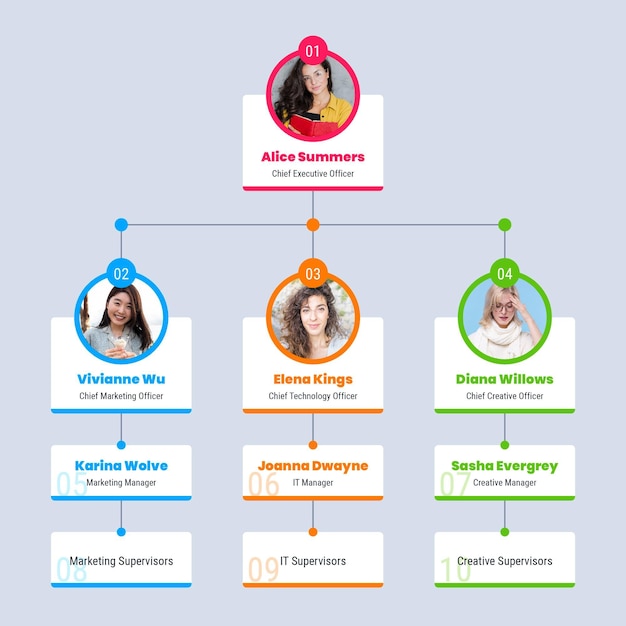 01
Alice Summers
Chief Executive Officer

02
Vivianne Wu
Chief Marketing Officer

03
Elena Kings
Chief Technology Officer

04
Diana Willows
Chief Creative Officer

05
Karina Wolve
Marketing Manager

06
Joanna Dwayne
IT Manager

07
Sasha Evergrey
Creative Manager

08
Marketing Supervisors

09
IT Supervisors

10
Creative Supervisors