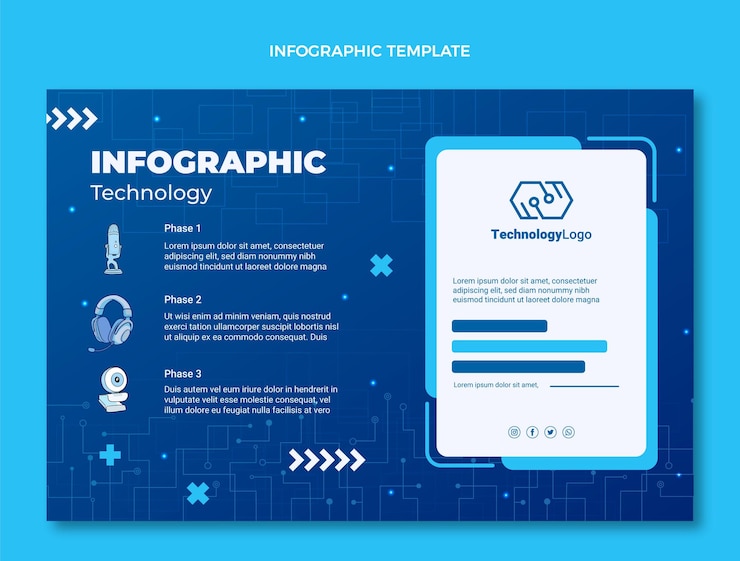 INFOGRAPHIC TEMPLATE

INFOGRAPHIC
Technology

Phase 1
Lorem ipsum dolor sit amet, consectetuer adipiscing elit, sed diam nonummy nibh euismod tincidunt ut laoreet dolore magna

Phase 2
Ut wisi enim ad minim veniam, quis nostrud exerci tation ullamcorper suscipit lobortis nisl ut aliquip ex ea commodo consequat. Duis

Phase 3
Duis autem vel eum iriure dolor in hendrerit in vulputate velit esse molestie consequat, vel illum dolore eu feugiat nulla facilisis at vero

TechnologyLogo

Lorem ipsum dolor sit amet, consectetuer adipiscing elit, sed diam nonummy nibh euismod tincidunt ut laoreet dolore magna

Lorem ipsum dolor sit amet,