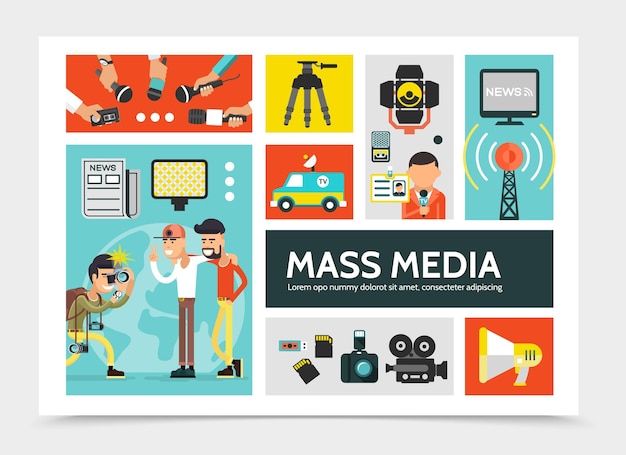 NEWS

NEWS

TV

TV

MASS MEDIA
Lorem opo nummy dolorot sit amet, consecteter adipiscing