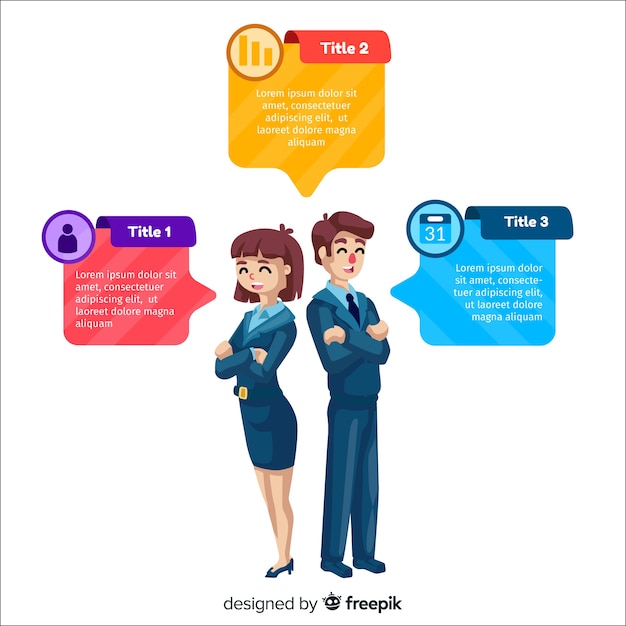 Title 2

Lorem ipsum dolor sit amet, consectetuer adipiscing elit, ut laoreet dolore magna aliquam

Title 1

Lorem ipsum dolor sit amet, consectetuer adipiscing elit, ut laoreet dolore magna aliquam

31

Title 3

Lorem ipsum dolor sit amet, consectetuer adipiscing elit, ut laoreet dolore magna aliquam

designed by freepik