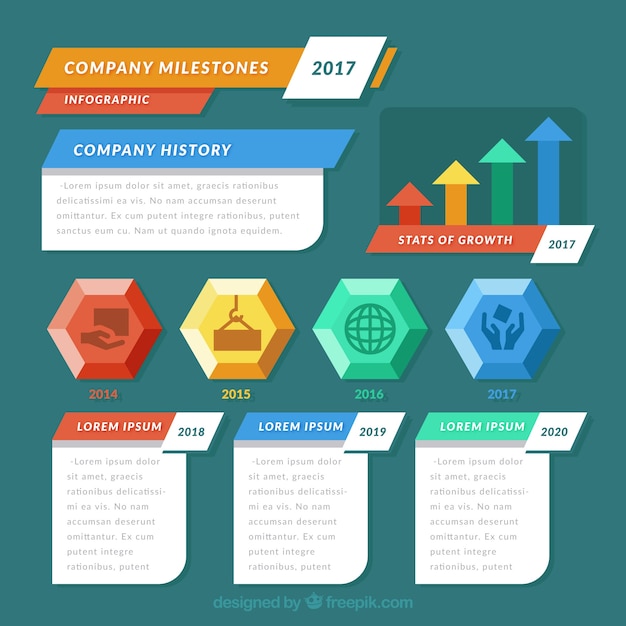 COMPANY MILESTONES 2017

INFOGRAPHIC

COMPANY HISTORY

-Lorem ipsum dolor sit amet, graecis rationibus delicatissimi ea vis. No nam accumsan deserunt omittantur. Ex cum putent integre rationibus, putent sanctus eum cu. Nam ut quando ignota equidem.

STATS OF GROWTH 2017

2014

2015

2016

2017

LOREM IPSUM 2018

-Lorem ipsum dolor sit amet, graecis rationibus delicatissimi ea vis. No nam accumsan deserunt omittantur. Ex cum putent integre rationibus, putent

LOREM IPSUM 2019

-Lorem ipsum dolor sit amet, graecis rationibus delicatissimi ea vis. No nam accumsan deserunt omittantur. Ex cum putent integre rationibus, putent

LOREM IPSUM 2020

-Lorem ipsum dolor sit amet, graecis rationibus delicatissimi ea vis. No nam accumsan deserunt omittantur. Ex cum putent integre rationibus, putent

designed by freepik.com