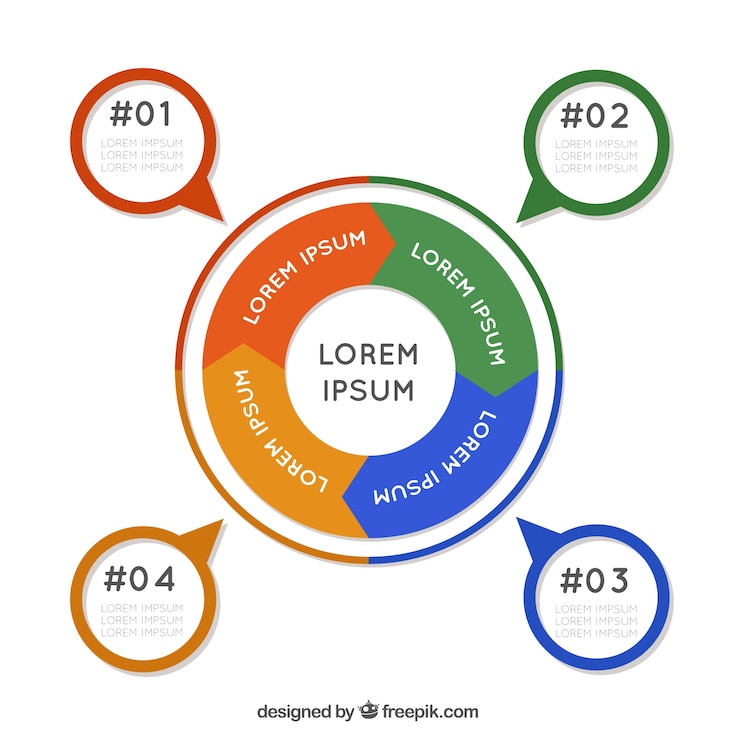 #01
LOREM IMPSUM
LOREM IMPSUM
LOREM IMPSUM

#02
LOREM IMPSUM
LOREM IMPSUM
LOREM IMPSUM

LOREM IPSUM

LOREM IPSUM

LOREM IPSUM

LOREM IPSUM

LOREM IPSUM

#04
LOREM IMPSUM
LOREM IMPSUM
LOREM IMPSUM

#03
LOREM IMPSUM
LOREM IMPSUM
LOREM IMPSUM

designed by freepik.com