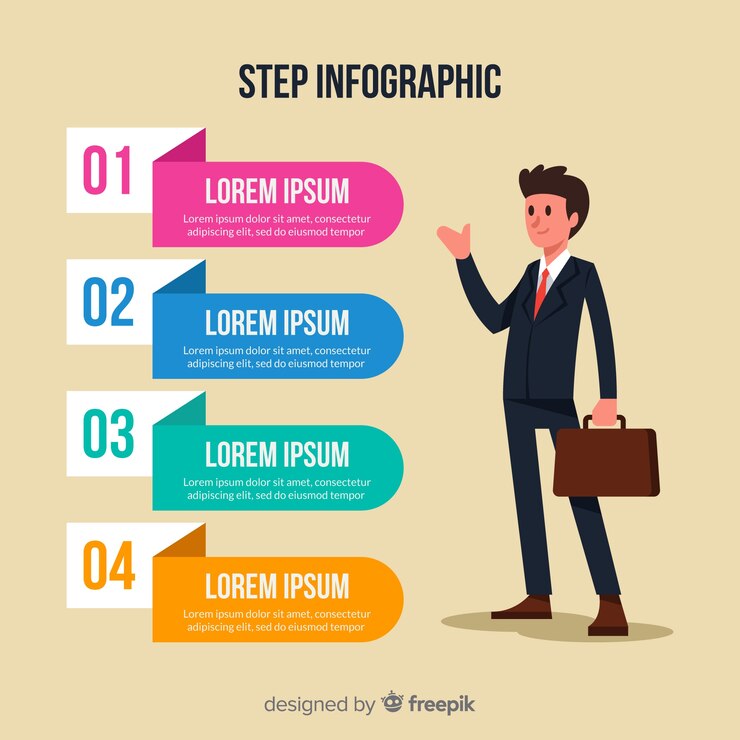 STEP INFOGRAPHIC

01

LOREM IPSUM

Lorem ipsum dolor sit amet, consectetur adipiscing elit, sed do eiusmod tempor

02

LOREM IPSUM

Lorem ipsum dolor sit amet, consectetur adipiscing elit, sed do eiusmod tempor

03

LOREM IPSUM

Lorem ipsum dolor sit amet, consectetur adipiscing elit, sed do eiusmod tempor

04

LOREM IPSUM

Lorem ipsum dolor sit amet, consectetur adipiscing elit, sed do eiusmod tempor

designed by freepik