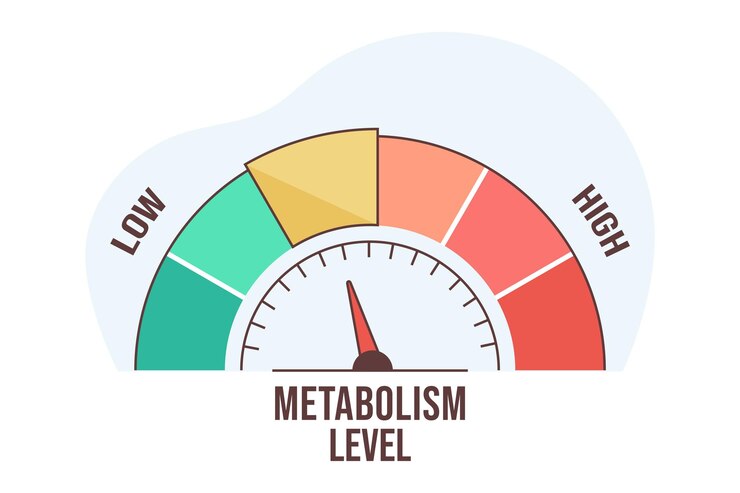 LOW
HIGH
METABOLISM LEVEL