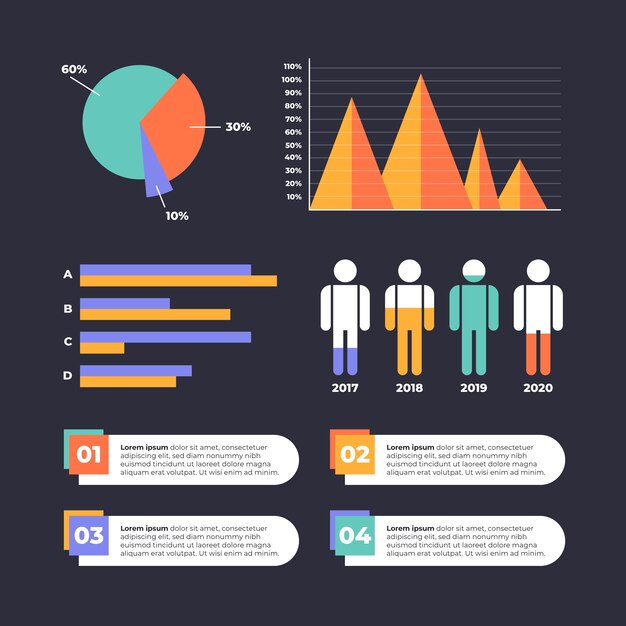 60%

30%

10%

110%
100%
90%
80%
70%
60%
50%
40%
30%
20%
10%

A

B

C

D

2017 2018 2019 2020

01 Lorem ipsum dolor sit amet, consectetuer adipiscing elit, sed diam nonummy nibh euismod tincidunt ut laoreet dolore magna aliquam erat volutpat. Ut wisi enim ad minim.

02 Lorem ipsum dolor sit amet, consectetuer adipiscing elit, sed diam nonummy nibh euismod tincidunt ut laoreet dolore magna aliquam erat volutpat. Ut wisi enim ad minim.

03 Lorem ipsum dolor sit amet, consectetuer adipiscing elit, sed diam nonummy nibh euismod tincidunt ut laoreet dolore magna aliquam erat volutpat. Ut wisi enim ad minim.

04 Lorem ipsum dolor sit amet, consectetuer adipiscing elit, sed diam nonummy nibh euismod tincidunt ut laoreet dolore magna aliquam erat volutpat. Ut wisi enim ad minim.