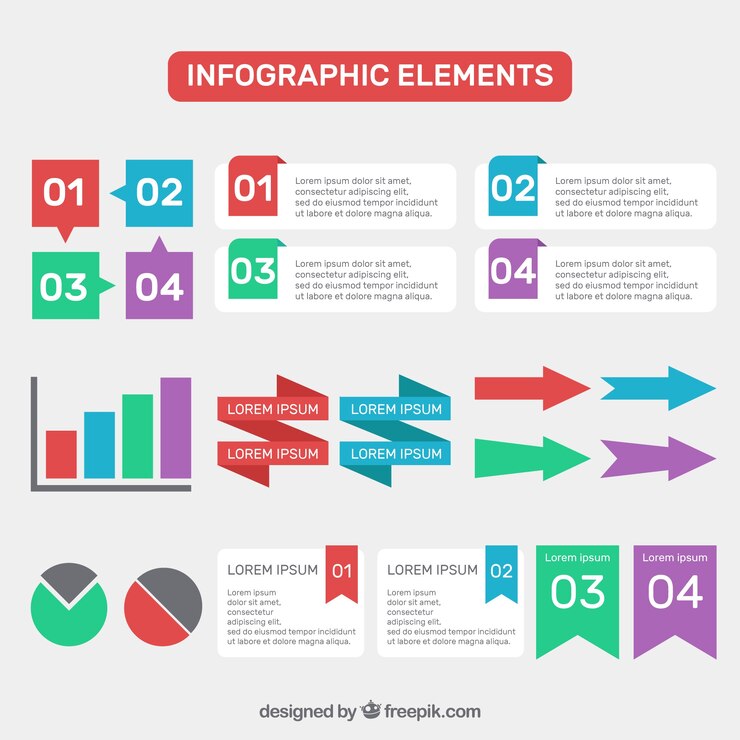 INFOGRAPHIC ELEMENTS

01

02

03

04

01
Lorem ipsum dolor sit amet, consectetur adipiscing elit, sed do eiusmod tempor incididunt ut labore et dolore magna aliqua.

02
Lorem ipsum dolor sit amet, consectetur adipiscing elit, sed do eiusmod tempor incididunt ut labore et dolore magna aliqua.

03
Lorem ipsum dolor sit amet, consectetur adipiscing elit, sed do eiusmod tempor incididunt ut labore et dolore magna aliqua.

04
Lorem ipsum dolor sit amet, consectetur adipiscing elit, sed do eiusmod tempor incididunt ut labore et dolore magna aliqua.

LOREM IPSUM
LOREM IPSUM

LOREM IPSUM
LOREM IPSUM

LOREM IPSUM 01
Lorem ipsum dolor sit amet, consectetur adipiscing elit, sed do eiusmod tempor incididunt ut labore et dolore magna aliqua.

LOREM IPSUM 02
Lorem ipsum dolor sit amet, consectetur adipiscing elit, sed do eiusmod tempor incididunt ut labore et dolore magna aliqua.

Lorem ipsum
03

Lorem ipsum
04

designed by freepik.com