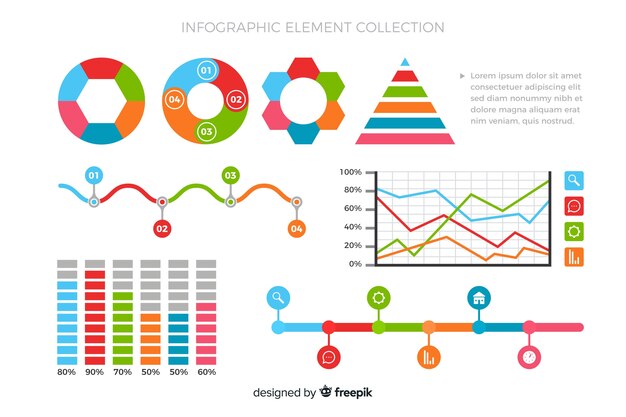 INFOGRAPHIC ELEMENT COLLECTION

01
02
03
04

Lorem ipsum dolor sit amet consectetuer adipiscing elit sed diam nonummy nibh et dolore magna aliquam erat nim veniam, quis nostrud.

01
02
03
04

100%
80%
60%
40%
20%
0%

80% 90% 70% 50% 50% 60%

designed by freepik