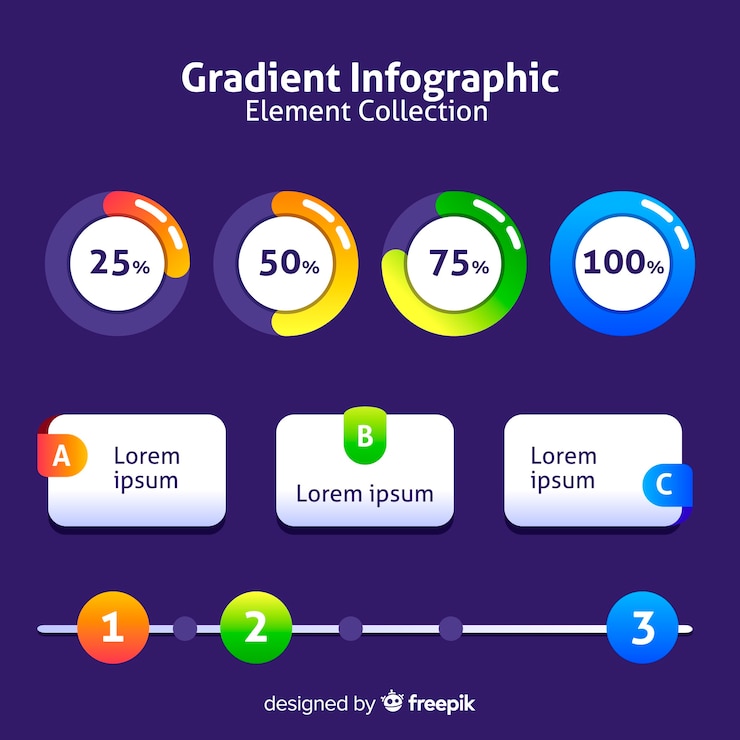 Gradient Infographic
Element Collection

25%

50%

75%

100%

A

Lorem ipsum

B

Lorem ipsum

Lorem ipsum

C

1

2

3

designed by freepik