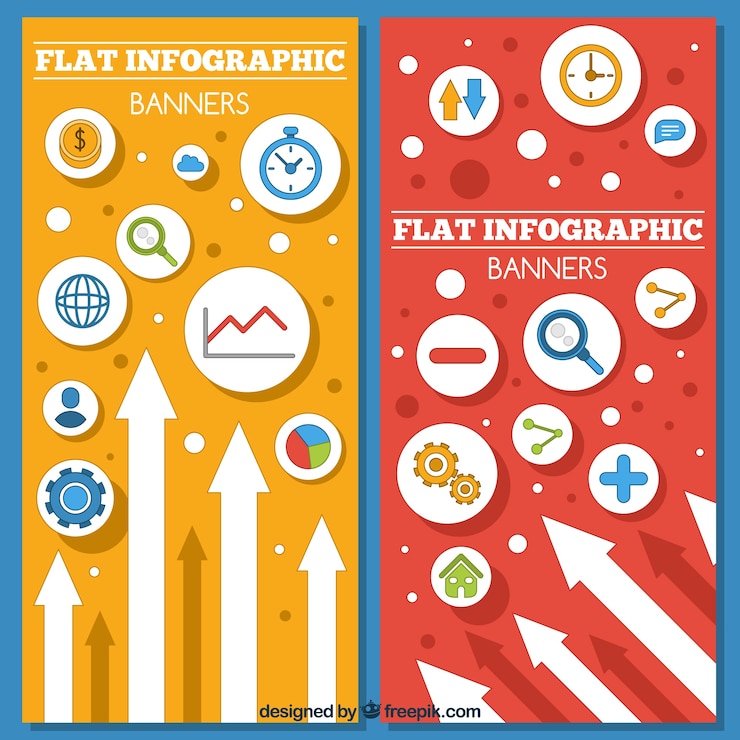 FLAT INFOGRAPHIC
BANNERS

$

FLAT INFOGRAPHIC
BANNERS

designed by freepik.com