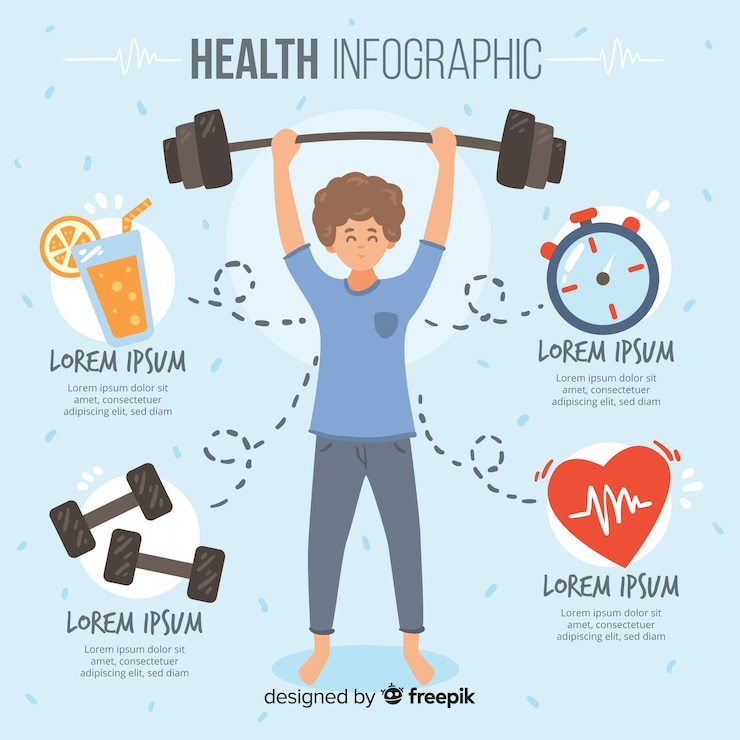 HEALTH INFOGRAPHIC

LOREM IPSUM

Lorem ipsum dolor sit amet, consectetuer adipiscing elit, sed diam

LOREM IPSUM

Lorem ipsum dolor sit amet, consectetuer adipiscing elit, sed diam

LOREM IPSUM

Lorem ipsum dolor sit amet, consectetuer adipiscing elit, sed diam

LOREM IPSUM

Lorem ipsum dolor sit amet, consectetuer adipiscing elit, sed diam

designed by freepik