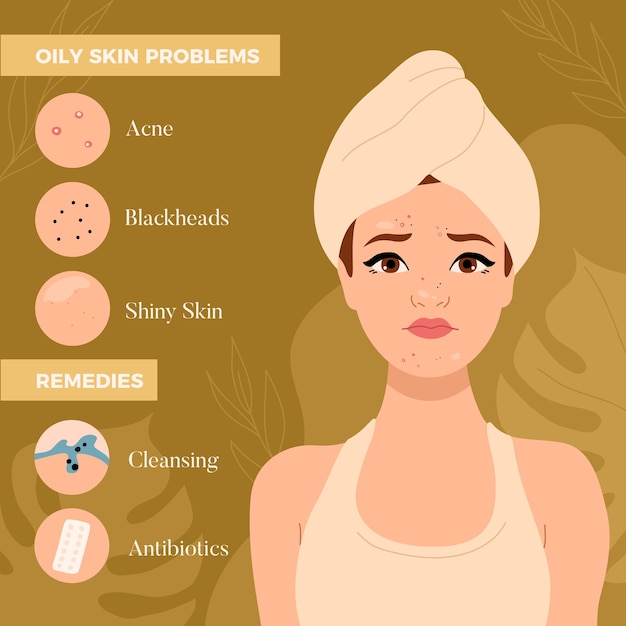 OILY SKIN PROBLEMS

Acne

Blackheads

Shiny Skin

REMEDIES

Cleansing

Antibiotics