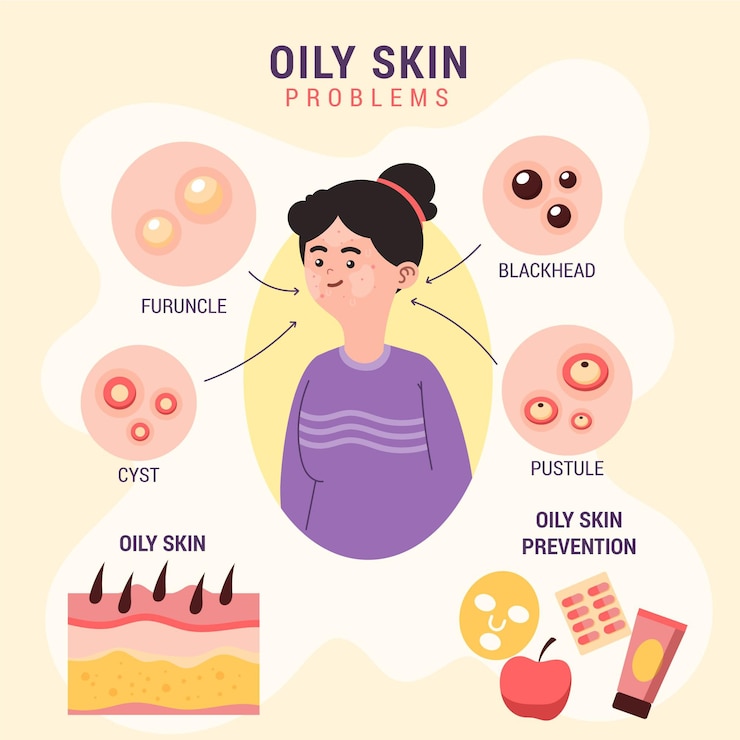 OILY SKIN
PROBLEMS

FURUNCLE

BLACKHEAD

CYST

PUSTULE

OILY SKIN

OILY SKIN PREVENTION