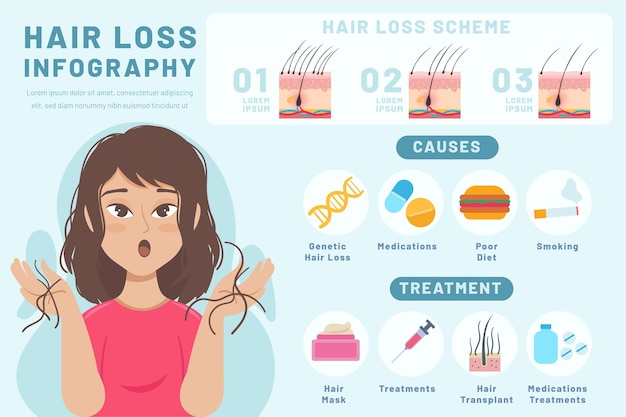 HAIR LOSS INFOGRAPHY

Lorem ipsum dolor sit amet, consectetuer adipiscing elit, sed diam nonummy nibh euismod tincidunt ut

HAIR LOSS SCHEME

01 LOREM IPSUM

02 LOREM IPSUM

03 LOREM IPSUM

CAUSES

Genetic Hair Loss

Medications

Poor Diet

Smoking

TREATMENT

Hair Mask

Treatments

Hair Transplant

Medications Treatments