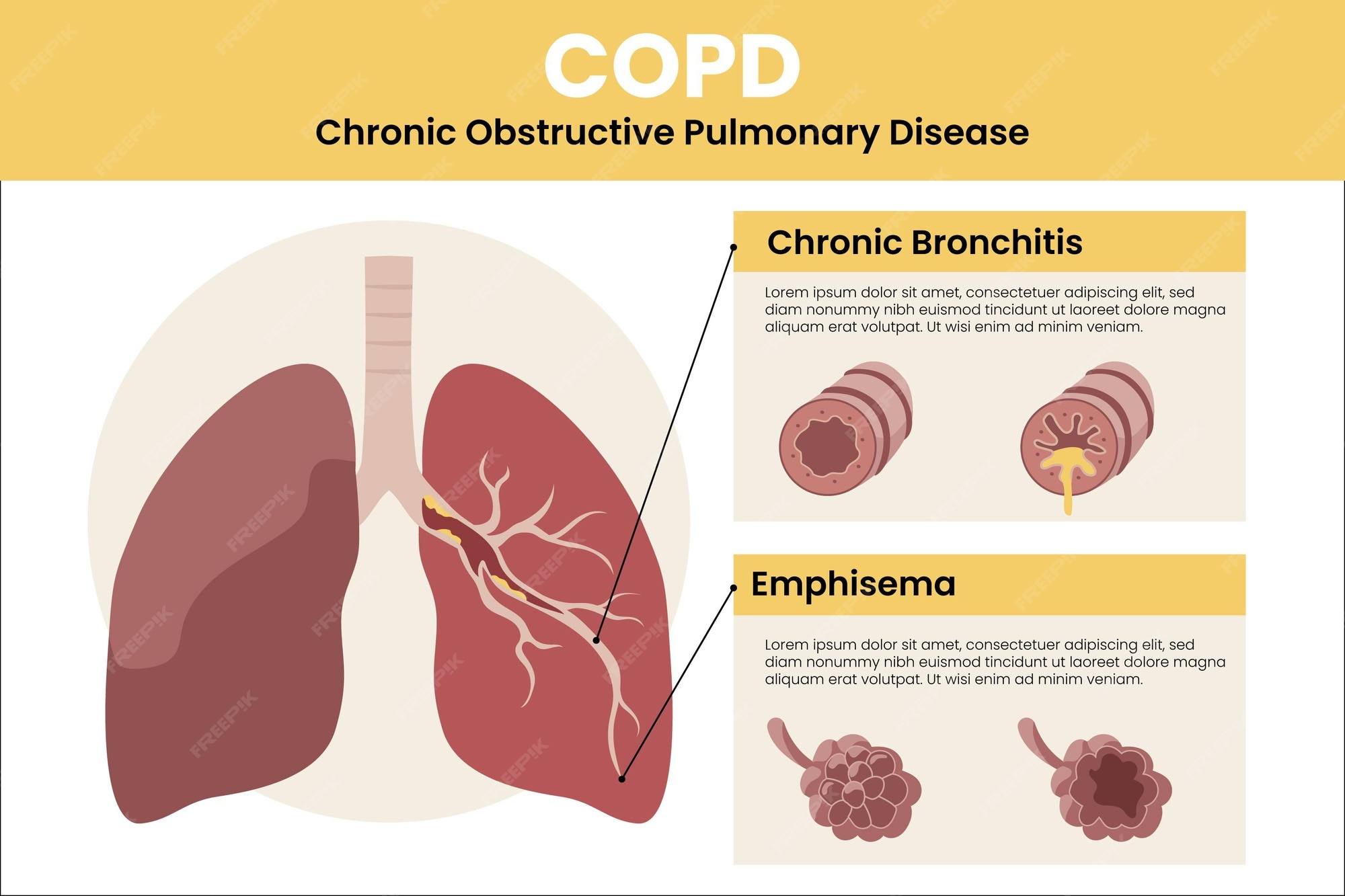 COPD

Chronic Obstructive Pulmonary Disease

Chronic Bronchitis

Lorem ipsum dolor sit amet, consectetuer adipiscing elit, sed diam nonummy nibh euismod tincidunt ut laoreet dolore magna aliquam erat volutpat. Ut wisi enim ad minim veniam.

Emphisema

Lorem ipsum dolor sit amet, consectetuer adipiscing elit, sed diam nonummy nibh euismod tincidunt ut laoreet dolore magna aliquam erat volutpat. Ut wisi enim ad minim veniam.

FREEPIK