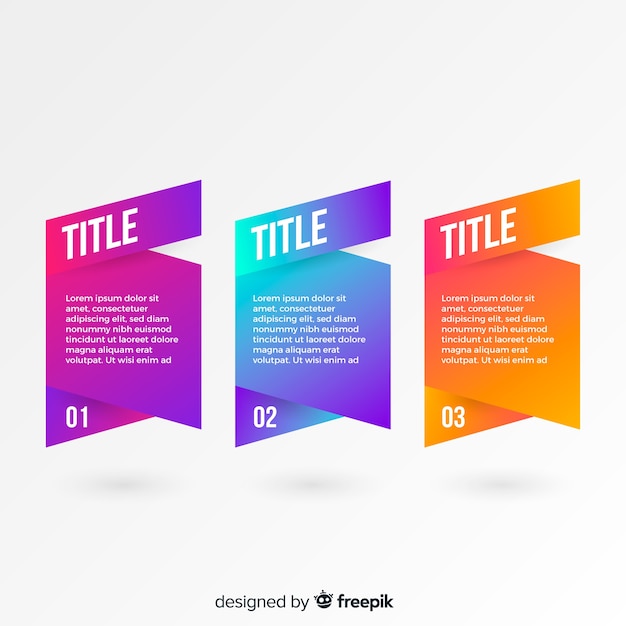 TITLE

Lorem ipsum dolor sit amet, consectetuer adipiscing elit, sed diam nonummy nibh euismod tincidunt ut laoreet dolore magna aliquam erat volutpat. Ut wisi enim ad

01

TITLE

Lorem ipsum dolor sit amet, consectetuer adipiscing elit, sed diam nonummy nibh euismod tincidunt ut laoreet dolore magna aliquam erat volutpat. Ut wisi enim ad

02

TITLE

Lorem ipsum dolor sit amet, consectetuer adipiscing elit, sed diam nonummy nibh euismod tincidunt ut laoreet dolore magna aliquam erat volutpat. Ut wisi enim ad

03

designed by freepik