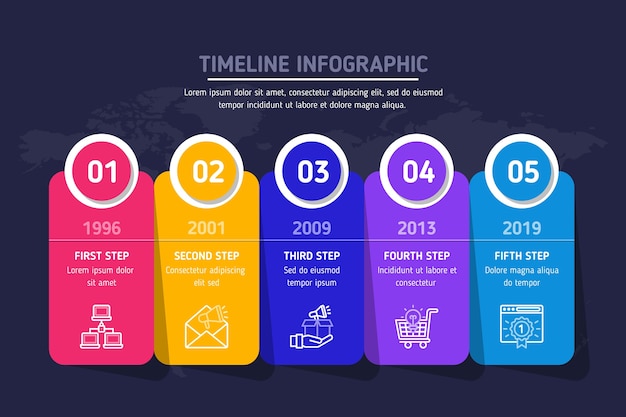 TIMELINE INFOGRAPHIC

Lorem ipsum dolor sit amet, consectetur adipiscing elit, sed do eiusmod tempor incididunt ut labore et dolore magna aliqua.

01

1996

FIRST STEP

Lorem ipsum dolor sit amet

02

2001

SECOND STEP

Consectetur adipiscing elit sed

03

2009

THIRD STEP

Sed do eiusmod tempor ipsum

04

2013

FOURTH STEP

Incididunt ut labore et consectetur

05

2019

FIFTH STEP

Dolore magna aliqua do tempor

1