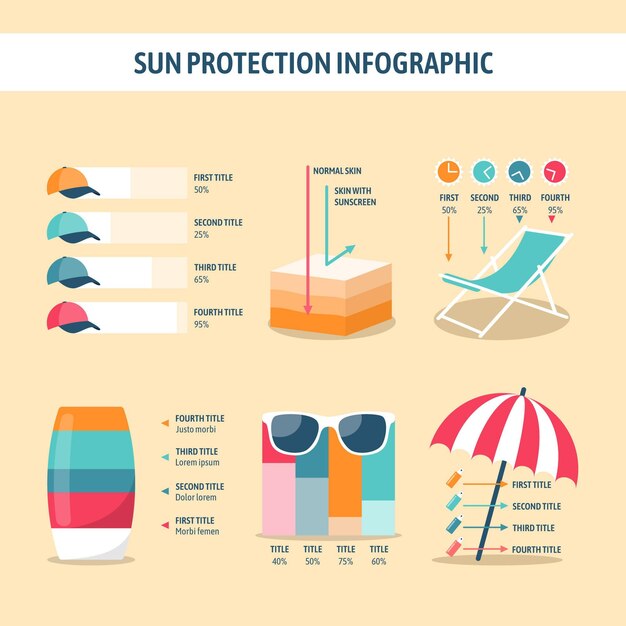 SUN PROTECTION INFOGRAPHIC

FIRST TITLE
50%

SECOND TITLE
25%

THIRD TITLE
65%

FOURTH TITLE
95%

NORMAL SKIN

SKIN WITH SUNSCREEN

FIRST
50%

SECOND
25%

THIRD
65%

FOURTH
95%

FOURTH TITLE
Justo morbi

THIRD TITLE
Lorem ipsum

SECOND TITLE
Dolor lorem

FIRST TITLE
Morbi femen

TITLE
40%

TITLE
50%

TITLE
75%

TITLE
60%

FIRST TITLE

SECOND TITLE

THIRD TITLE

FOURTH TITLE