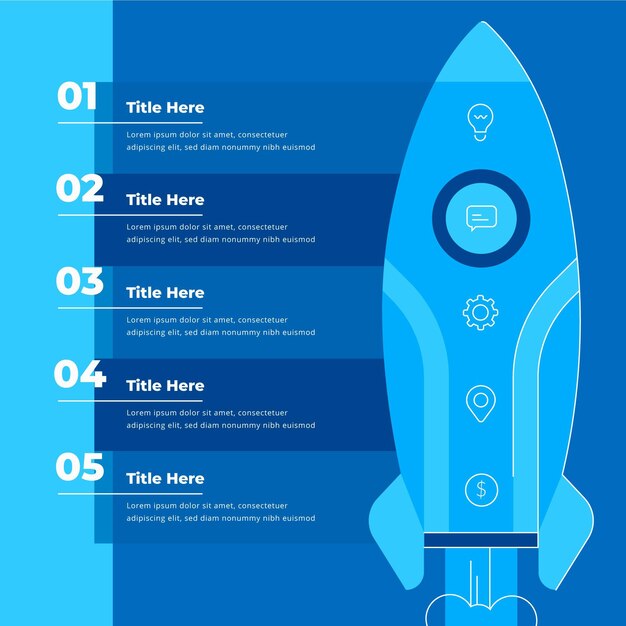 01
Title Here
Lorem ipsum dolor sit amet, consectetuer adipiscing elit, sed diam nonummy nibh euismod

02
Title Here
Lorem ipsum dolor sit amet, consectetuer adipiscing elit, sed diam nonummy nibh euismod

03
Title Here
Lorem ipsum dolor sit amet, consectetuer adipiscing elit, sed diam nonummy nibh euismod

04
Title Here
Lorem ipsum dolor sit amet, consectetuer adipiscing elit, sed diam nonummy nibh euismod

05
Title Here
Lorem ipsum dolor sit amet, consectetuer adipiscing elit, sed diam nonummy nibh euismod

$