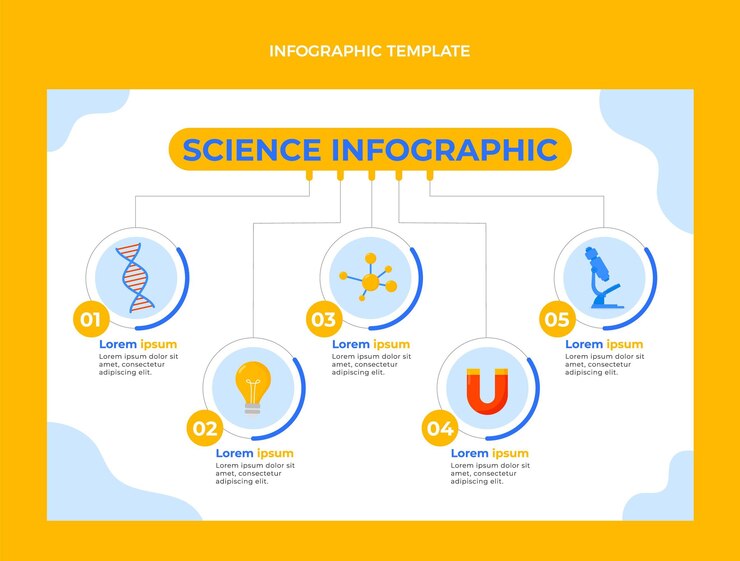 INFOGRAPHIC TEMPLATE

SCIENCE INFOGRAPHIC

01
Lorem ipsum
Lorem ipsum dolor sit amet, consectetur adipiscing elit.

02
Lorem ipsum
Lorem ipsum dolor sit amet, consectetur adipiscing elit.

03
Lorem ipsum
Lorem ipsum dolor sit amet, consectetur adipiscing elit.

04
Lorem ipsum
Lorem ipsum dolor sit amet, consectetur adipiscing elit.

05
Lorem ipsum
Lorem ipsum dolor sit amet, consectetur adipiscing elit.