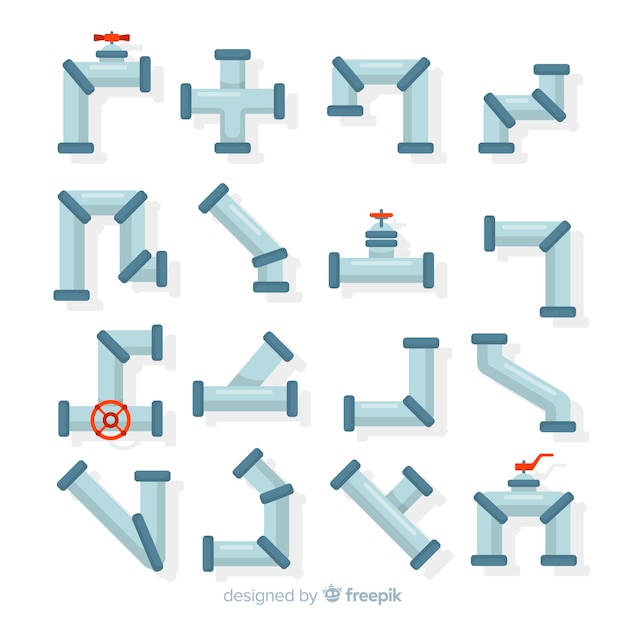 designed by freepik