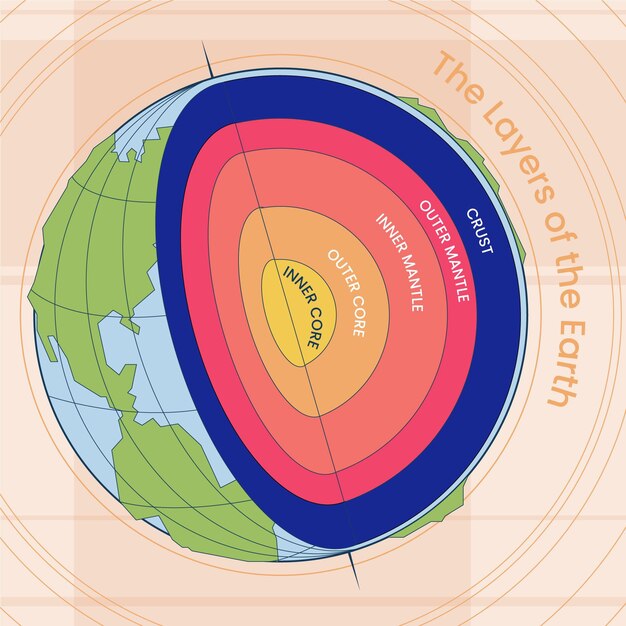 The Layers of the Earth

CRUST
OUTER MANTLE
INNER MANTLE
OUTER CORE
INNER CORE