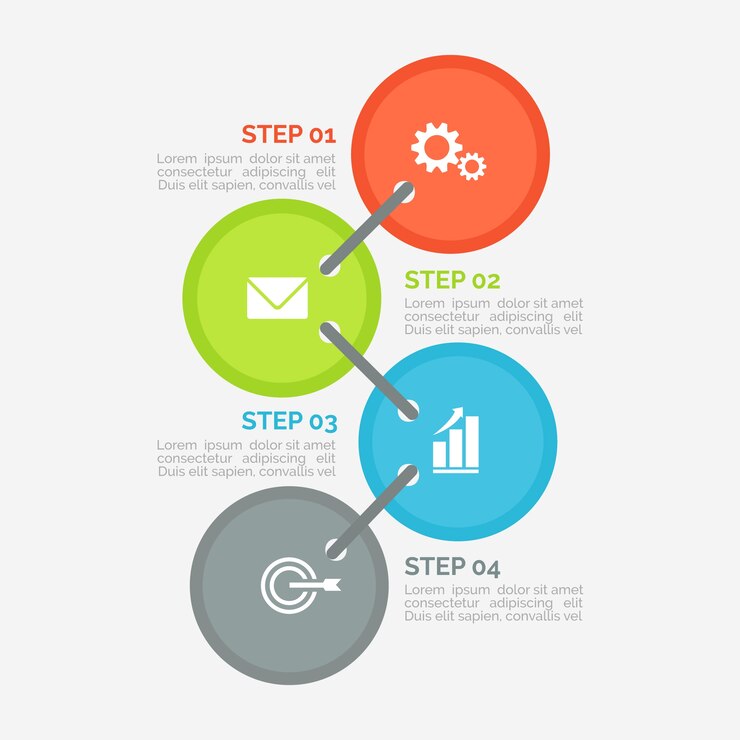 STEP 01
Lorem ipsum dolor sit amet consectetur adipiscing elit Duis elit sapien, convallis vel

STEP 02
Lorem ipsum dolor sit amet consectetur adipiscing elit Duis elit sapien, convallis vel

STEP 03
Lorem ipsum dolor sit amet consectetur adipiscing elit Duis elit sapien, convallis vel

STEP 04
Lorem ipsum dolor sit amet consectetur adipiscing elit Duis elit sapien, convallis vel