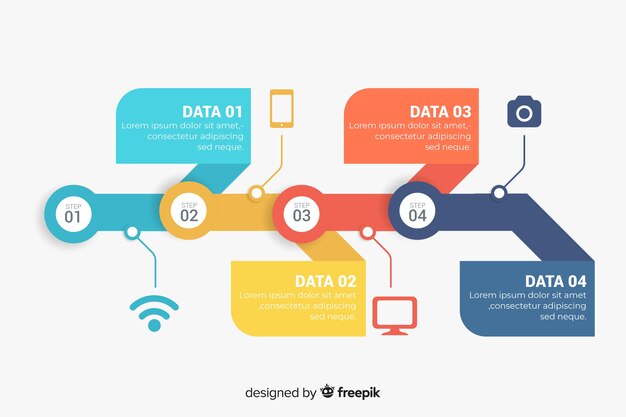 DATA 01
Lorem ipsum dolor sit amet,-
consectetur adipiscing
sed neque.

DATA 03
Lorem ipsum dolor sit amet,-
consectetur adipiscing
sed neque.

STEP
01

STEP
02

STEP
03

STEP
04

DATA 02
Lorem ipsum dolor sit amet
,consectetur adipiscing
sed neque.

DATA 04
Lorem ipsum dolor sit amet
,consectetur adipiscing
sed neque.

designed by freepik