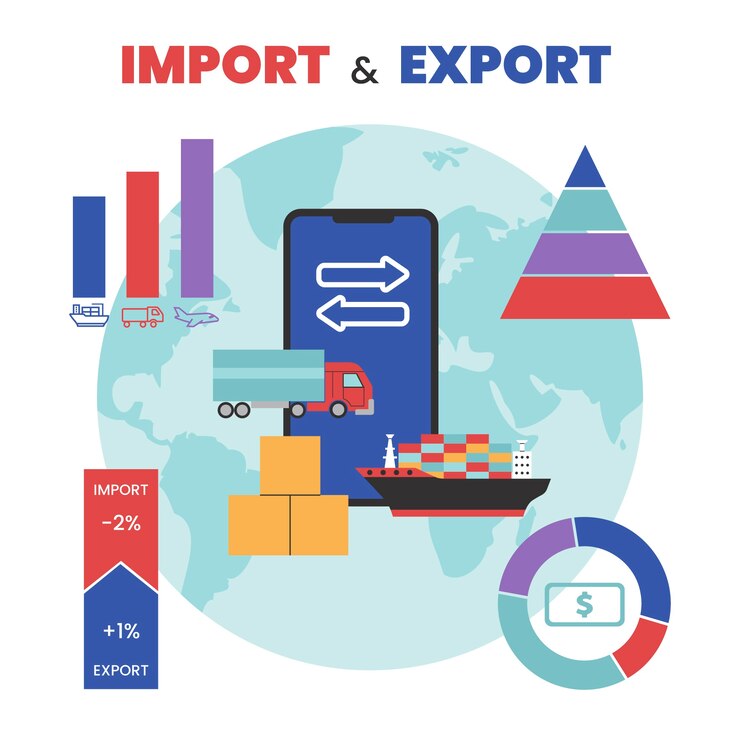 IMPORT & EXPORT

IMPORT
-2%

+1%
EXPORT

$