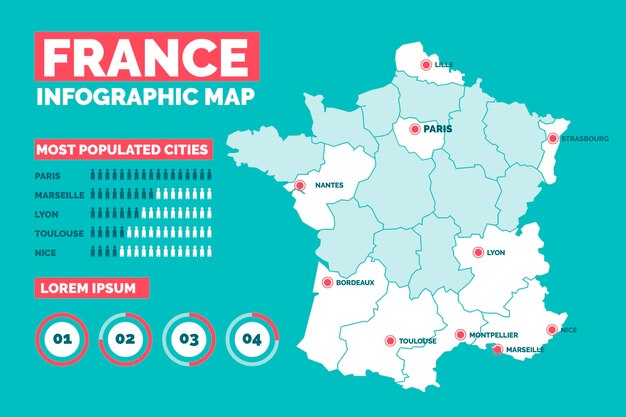 FRANCE
INFOGRAPHIC MAP

MOST POPULATED CITIES
PARIS
MARSEILLE
LYON
TOULOUSE
NICE

LOREM IPSUM
01
02
03
04

LILLE
PARIS
STRASBOURG
NANTES
LYON
BORDEAUX
TOULOUSE
MONTPELLIER
NICE
MARSEILLE