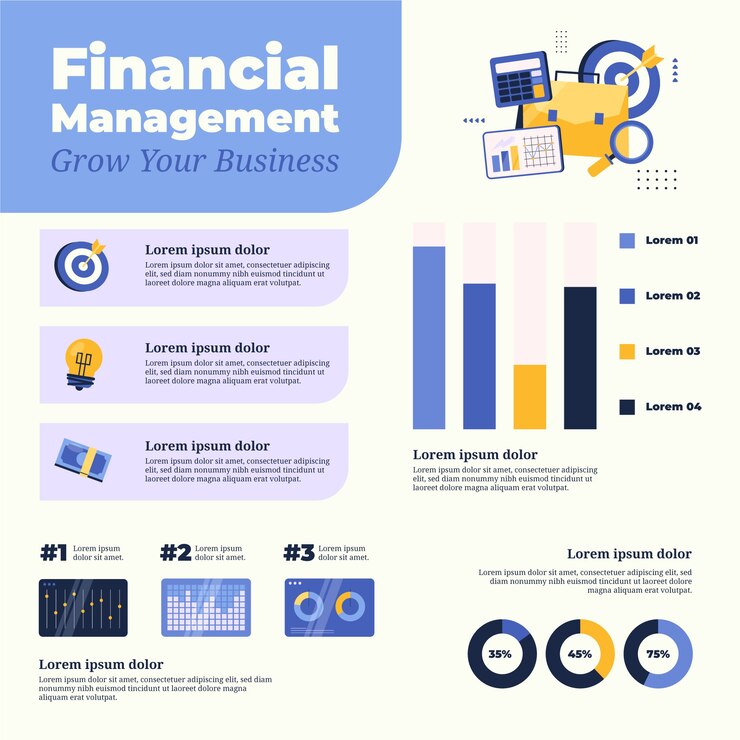 Financial Management
Grow Your Business

Lorem ipsum dolor
Lorem ipsum dolor sit amet, consectetuer adipiscing elit, sed diam nonummy nibh euismod tincidunt ut laoreet dolore magna aliquam erat volutpat.

Lorem ipsum dolor
Lorem ipsum dolor sit amet, consectetuer adipiscing elit, sed diam nonummy nibh euismod tincidunt ut laoreet dolore magna aliquam erat volutpat.

Lorem ipsum dolor
Lorem ipsum dolor sit amet, consectetuer adipiscing elit, sed diam nonummy nibh euismod tincidunt ut laoreet dolore magna aliquam erat volutpat.

Lorem 01
Lorem 02
Lorem 03
Lorem 04

Lorem ipsum dolor
Lorem ipsum dolor sit amet, consectetuer adipiscing elit, sed diam nonummy nibh euismod tincidunt ut laoreet dolore magna aliquam erat volutpat.

#1 Lorem ipsum dolor sit amet.
#2 Lorem ipsum dolor sit amet.
#3 Lorem ipsum dolor sit amet.

Lorem ipsum dolor
Lorem ipsum dolor sit amet, consectetuer adipiscing elit, sed diam nonummy nibh euismod tincidunt ut laoreet dolore magna aliquam erat volutpat.

Lorem ipsum dolor
Lorem ipsum dolor sit amet, consectetuer adipiscing elit, sed diam nonummy nibh euismod tincidunt ut laoreet dolore magna aliquam erat volutpat.

35%
45%
75%