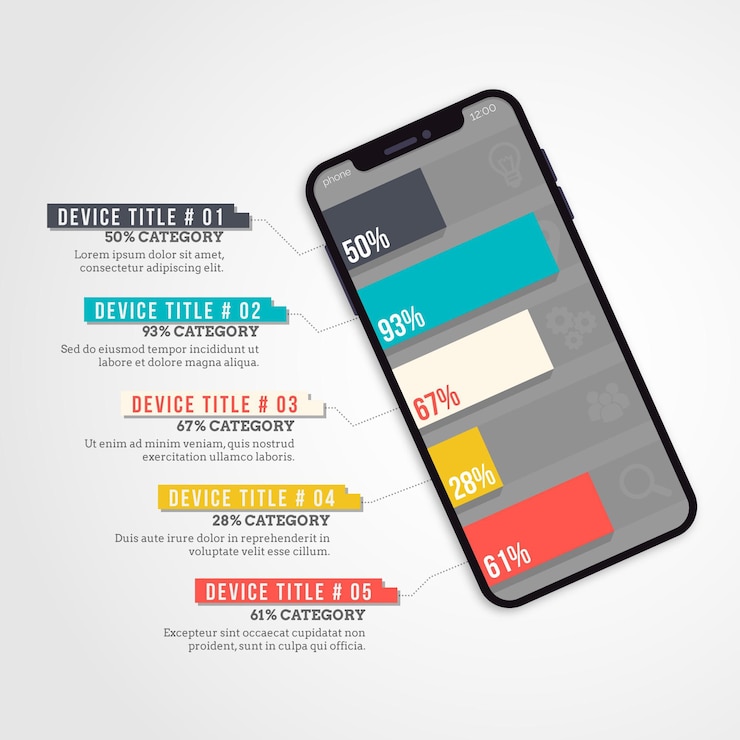 DEVICE TITLE # 01
50% CATEGORY
Lorem ipsum dolor sit amet, consectetur adipiscing elit.

DEVICE TITLE # 02
93% CATEGORY
Sed do eiusmod tempor incididunt ut labore et dolore magna aliqua.

DEVICE TITLE # 03
67% CATEGORY
Ut enim ad minim veniam, quis nostrud exercitation ullamco laboris.

DEVICE TITLE # 04
28% CATEGORY
Duis aute irure dolor in reprehenderit in voluptate velit esse cillum.

DEVICE TITLE # 05
61% CATEGORY
Excepteur sint occaecat cupidatat non proident, sunt in culpa qui officia.

phone
12:00
50%
93%
67%
28%
61%