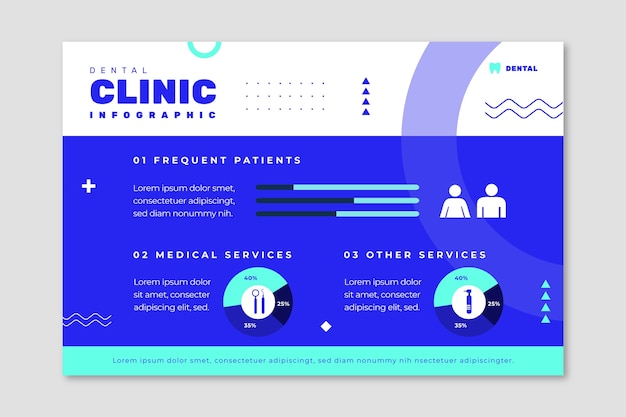 DENTAL
CLINIC
INFOGRAPHIC

DENTAL

01 FREQUENT PATIENTS

Lorem ipsum dolor smet, consectetuer adipiscingt, sed diam nonummy nih.

02 MEDICAL SERVICES

Lorem ipsum dolor sit amet, consecter adipiscing elit, sed.

40%
25%
35%

03 OTHER SERVICES

Lorem ipsum dolor sit amet, consecter adipiscing elit, sed.

40%
25%
35%

Lorem ipsum dolor smet, consectetuer adipiscingt, sed diam nonummy nih nsectetuer adipiscingter.