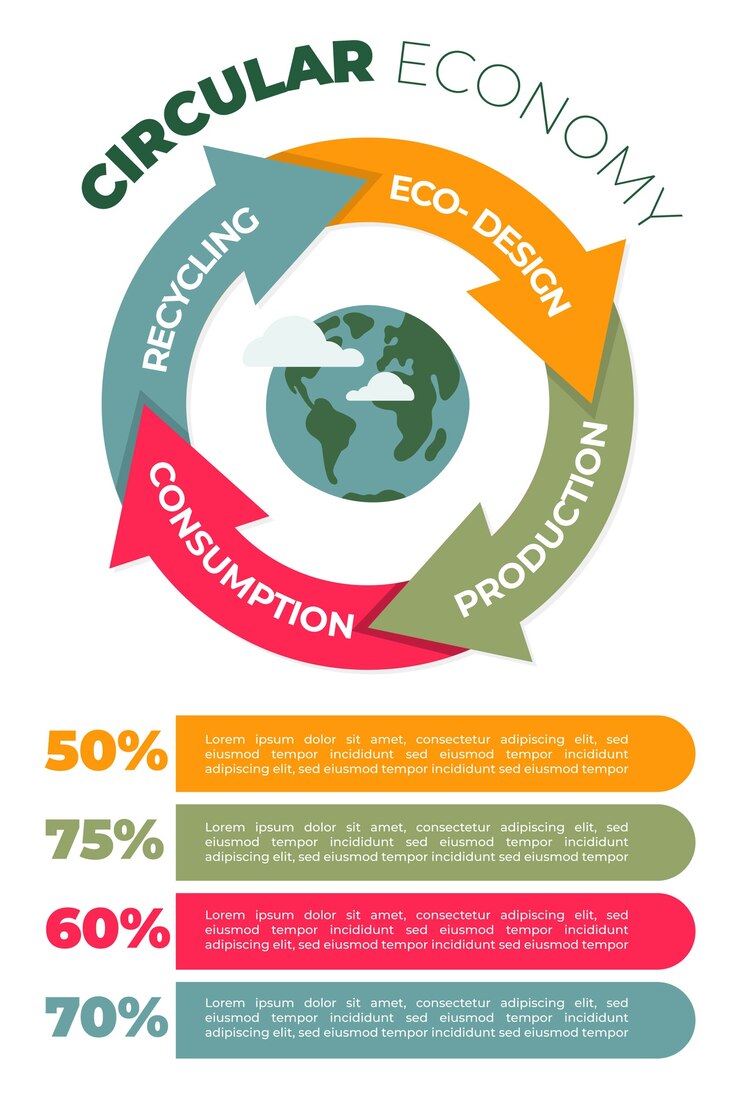 CIRCULAR ECONOMY

ECO- DESIGN

PRODUCTION

CONSUMPTION

RECYCLING

50%
Lorem ipsum dolor sit amet, consectetur adipiscing elit, sed eiusmod tempor incididunt sed eiusmod tempor incididunt adipiscing elit, sed eiusmod tempor incididunt sed eiusmod tempor

75%
Lorem ipsum dolor sit amet, consectetur adipiscing elit, sed eiusmod tempor incididunt sed eiusmod tempor incididunt adipiscing elit, sed eiusmod tempor incididunt sed eiusmod tempor

60%
Lorem ipsum dolor sit amet, consectetur adipiscing elit, sed eiusmod tempor incididunt sed eiusmod tempor incididunt adipiscing elit, sed eiusmod tempor incididunt sed eiusmod tempor

70%
Lorem ipsum dolor sit amet, consectetur adipiscing elit, sed eiusmod tempor incididunt sed eiusmod tempor incididunt adipiscing elit, sed eiusmod tempor incididunt sed eiusmod tempor