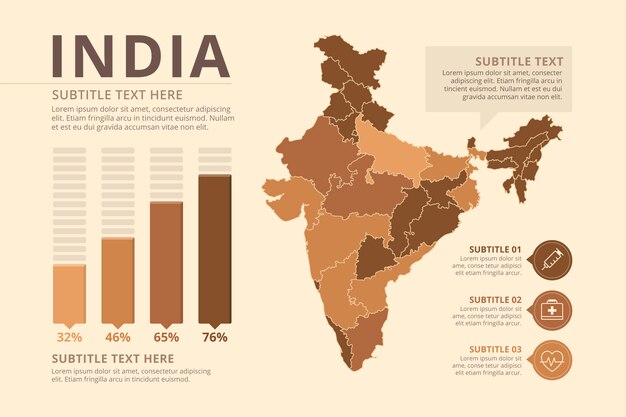 INDIA

SUBTITLE TEXT HERE

Lorem ipsum dolor sit amet, consectetur adipiscing elit. Etiam fringilla arcu in tincidunt euismod. Nullam et est eu dui gravida accumsan vitae non elit.

32%

46%

65%

76%

SUBTITLE TEXT HERE

Lorem ipsum dolor sit amet, consectetur adipiscing elit. Etiam fringilla arcu in tincidunt euismod.

SUBTITLE TEXT

Lorem ipsum dolor sit amet, consecter adipiscing elit. Etiam fringilla arcu in tincient euismod. Nullam et est eu dui gravida accumsan vitae non elit.

SUBTITLE 01

Lorem ipsum dolor sit ame, conse tetur adipisci elit etiam fringilla arcur.

SUBTITLE 02

Lorem ipsum dolor sit ame, conse tetur adipisci elit etiam fringilla arcur.

SUBTITLE 03

Lorem ipsum dolor sit ame, conse tetur adipisci elit etiam fringilla arcur.