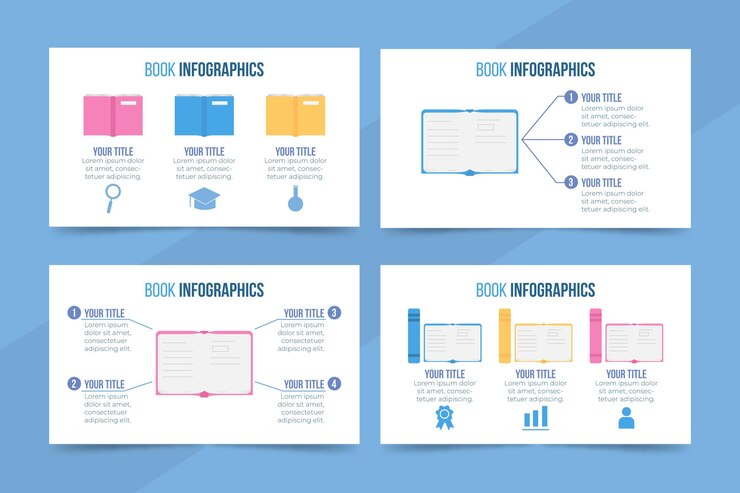 BOOK INFOGRAPHICS

YOUR TITLE
Lorem ipsum dolor sit amet, consectetuer adipiscing.

YOUR TITLE
Lorem ipsum dolor sit amet, consectetuer adipiscing.

YOUR TITLE
Lorem ipsum dolor sit amet, consectetuer adipiscing.

BOOK INFOGRAPHICS

1 YOUR TITLE
Lorem ipsum dolor sit amet, consectetuer adipiscing elit.

2 YOUR TITLE
Lorem ipsum dolor sit amet, consectetuer adipiscing elit.

3 YOUR TITLE
Lorem ipsum dolor sit amet, consectetuer adipiscing elit.

BOOK INFOGRAPHICS

1 YOUR TITLE
Lorem ipsum dolor sit amet, consectetuer adipiscing elit.

2 YOUR TITLE
Lorem ipsum dolor sit amet, consectetuer adipiscing elit.

YOUR TITLE 3
Lorem ipsum dolor sit amet, consectetuer adipiscing elit.

YOUR TITLE 4
Lorem ipsum dolor sit amet, consectetuer adipiscing elit.

BOOK INFOGRAPHICS

YOUR TITLE
Lorem ipsum dolor sit amet, consectetuer adipiscing.

YOUR TITLE
Lorem ipsum dolor sit amet, consectetuer adipiscing.

YOUR TITLE
Lorem ipsum dolor sit amet, consectetuer adipiscing.