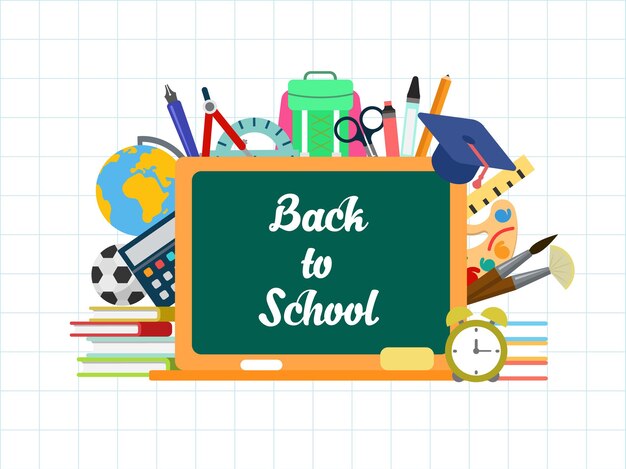 Back to School