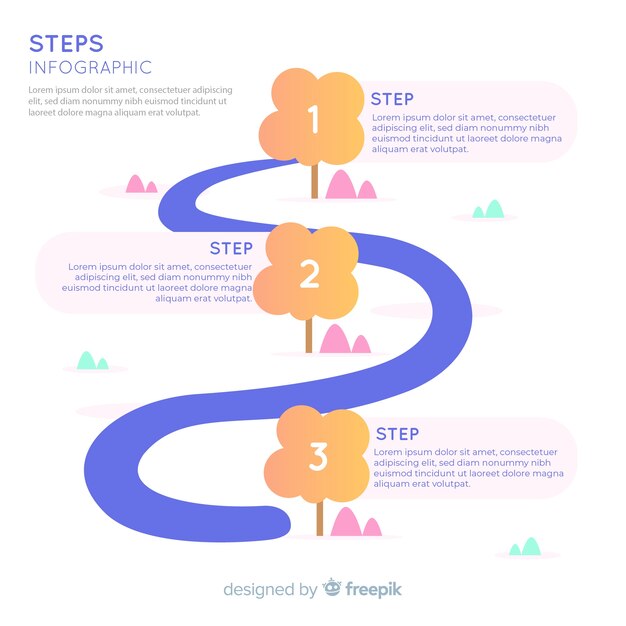 STEPS
INFOGRAPHIC

Lorem ipsum dolor sit amet, consectetuer adipiscing elit, sed diam nonummy nibh euismod tincidunt ut laoreet dolore magna aliquam erat volutpat.

1

STEP
Lorem ipsum dolor sit amet, consectetuer adipiscing elit, sed diam nonummy nibh euismod tincidunt ut laoreet dolore magna aliquam erat volutpat.

STEP
Lorem ipsum dolor sit amet, consectetuer adipiscing elit, sed diam nonummy nibh euismod tincidunt ut laoreet dolore magna aliquam erat volutpat.

2

3

STEP
Lorem ipsum dolor sit amet, consectetuer adipiscing elit, sed diam nonummy nibh euismod tincidunt ut laoreet dolore magna aliquam erat volutpat.

designed by freepik