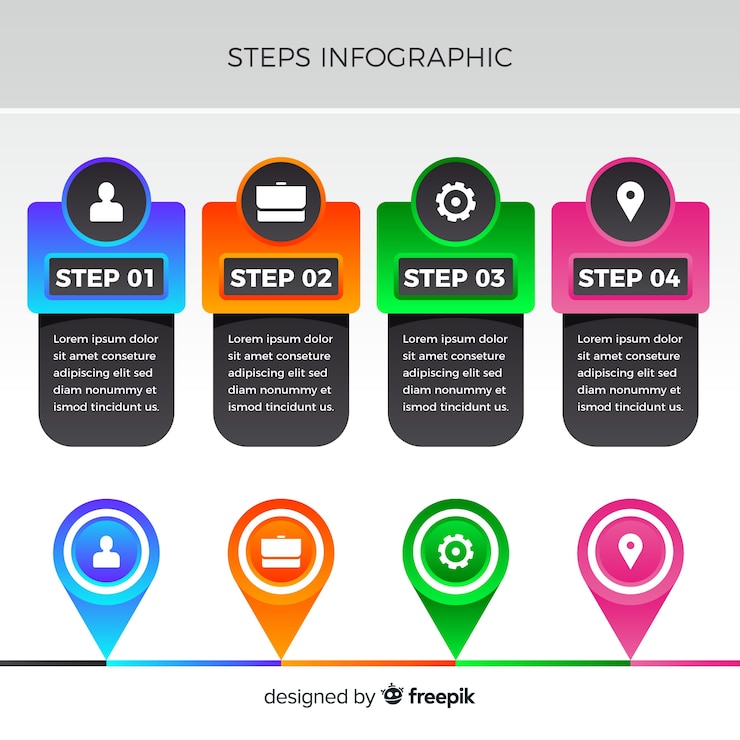 STEPS INFOGRAPHIC

STEP 01

Lorem ipsum dolor sit amet conseture adipiscing elit sed diam nonummy et ismod tincidunt us.

STEP 02

Lorem ipsum dolor sit amet conseture adipiscing elit sed diam nonummy et ismod tincidunt us.

STEP 03

Lorem ipsum dolor sit amet conseture adipiscing elit sed diam nonummy et ismod tincidunt us.

STEP 04

Lorem ipsum dolor sit amet conseture adipiscing elit sed diam nonummy et ismod tincidunt us.

designed by freepik