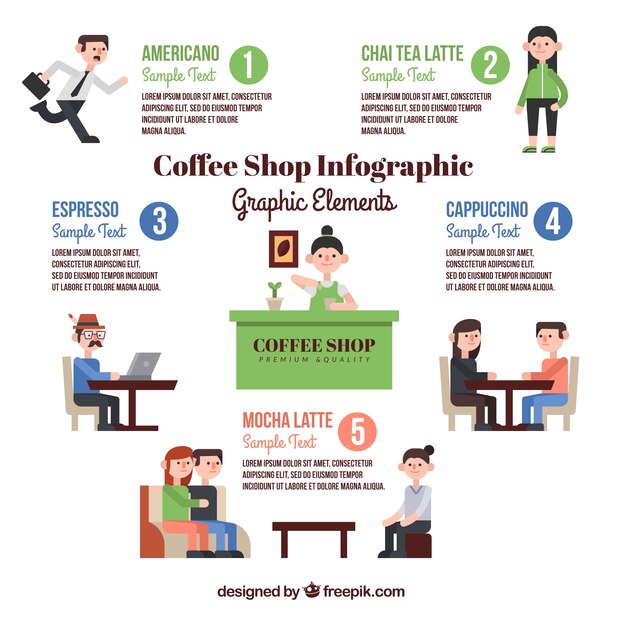 AMERICANO
Sample Text
1
LOREM IPSUM DOLOR SIT AMET, CONSECTETUR ADIPISCING ELIT, SED DO EIUSMOD TEMPOR INCIDIDUNT UT LABORE ET DOLORE MAGNA ALIQUA.

CHAI TEA LATTE
Sample Text
2
LOREM IPSUM DOLOR SIT AMET, CONSECTETUR ADIPISCING ELIT, SED DO EIUSMOD TEMPOR INCIDIDUNT UT LABORE ET DOLORE MAGNA ALIQUA.

Coffee Shop Infographic
Graphic Elements

ESPRESSO
Sample Text
3
LOREM IPSUM DOLOR SIT AMET, CONSECTETUR ADIPISCING ELIT, SED DO EIUSMOD TEMPOR INCIDIDUNT UT LABORE ET DOLORE MAGNA ALIQUA.

CAPPUCCINO
Sample Text
4
LOREM IPSUM DOLOR SIT AMET, CONSECTETUR ADIPISCING ELIT, SED DO EIUSMOD TEMPOR INCIDIDUNT UT LABORE ET DOLORE MAGNA ALIQUA.

COFFEE SHOP
PREMIUM &QUALITY

MOCHA LATTE
Sample Text
5
LOREM IPSUM DOLOR SIT AMET, CONSECTETUR ADIPISCING ELIT, SED DO EIUSMOD TEMPOR INCIDIDUNT UT LABORE ET DOLORE MAGNA ALIQUA.

designed by freepik.com